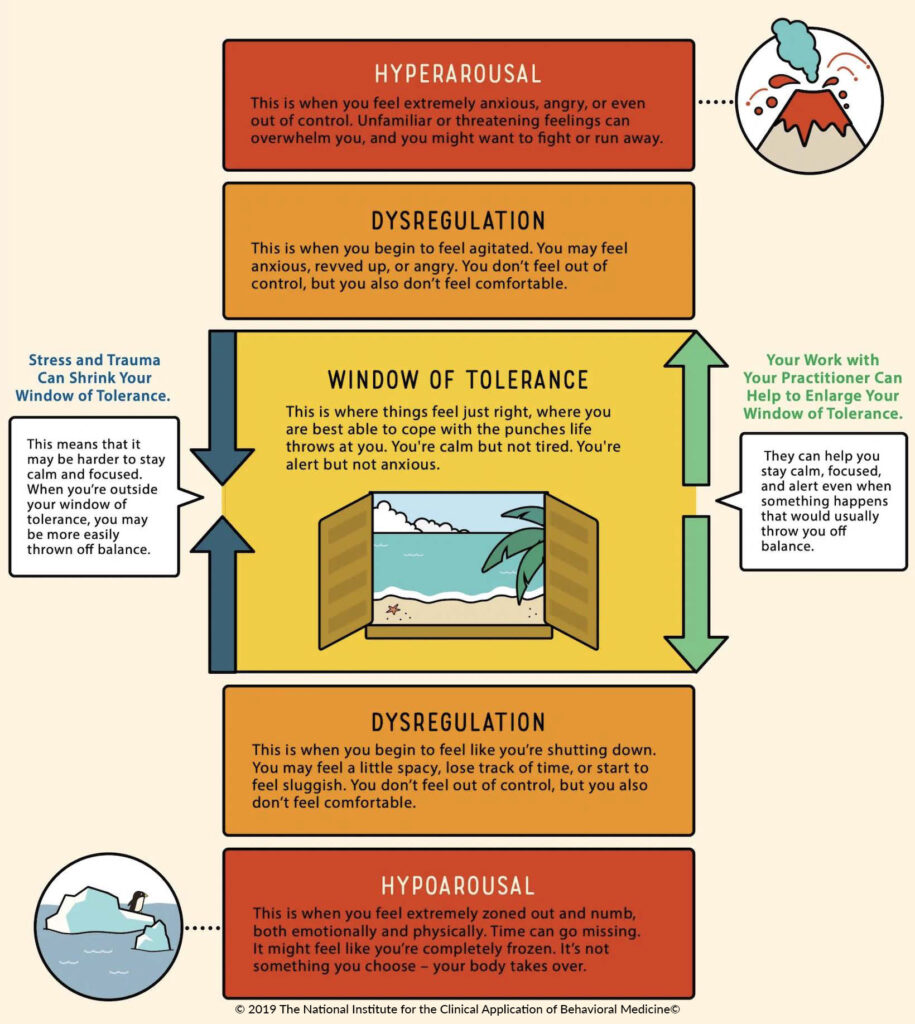 HYPERAROUSAL

This is when you feel extremely anxious, angry, or even out of control. Unfamiliar or threatening feelings can overwhelm you, and you might want to fight or run away.

DYSREGULATION

This is when you begin to feel agitated. You may feel anxious, revved up, or angry. You don't feel out of control, but you also don't feel comfortable.

Stress and Trauma Can Shrink Your Window of Tolerance.

This means that it may be harder to stay calm and focused. When you're outside your window of tolerance, you may be more easily thrown off balance.

WINDOW OF TOLERANCE

This is where things feel just right, where you are best able to cope with the punches life throws at you. You're calm but not tired. You're alert but not anxious.

Your Work with Your Practitioner Can Help to Enlarge Your Window of Tolerance.

They can help you stay calm, focused, and alert even when something happens that would usually throw you off balance.

DYSREGULATION

This is when you begin to feel like you're shutting down. You may feel a little spacy, lose track of time, or start to feel sluggish. You don't feel out of control, but you also don't feel comfortable.

HYPOAROUSAL

This is when you feel extremely zoned out and numb, both emotionally and physically. Time can go missing. It might feel like you're completely frozen. It's not something you choose – your body takes over.

© 2019 The National Institute for the Clinical Application of Behavioral Medicine©